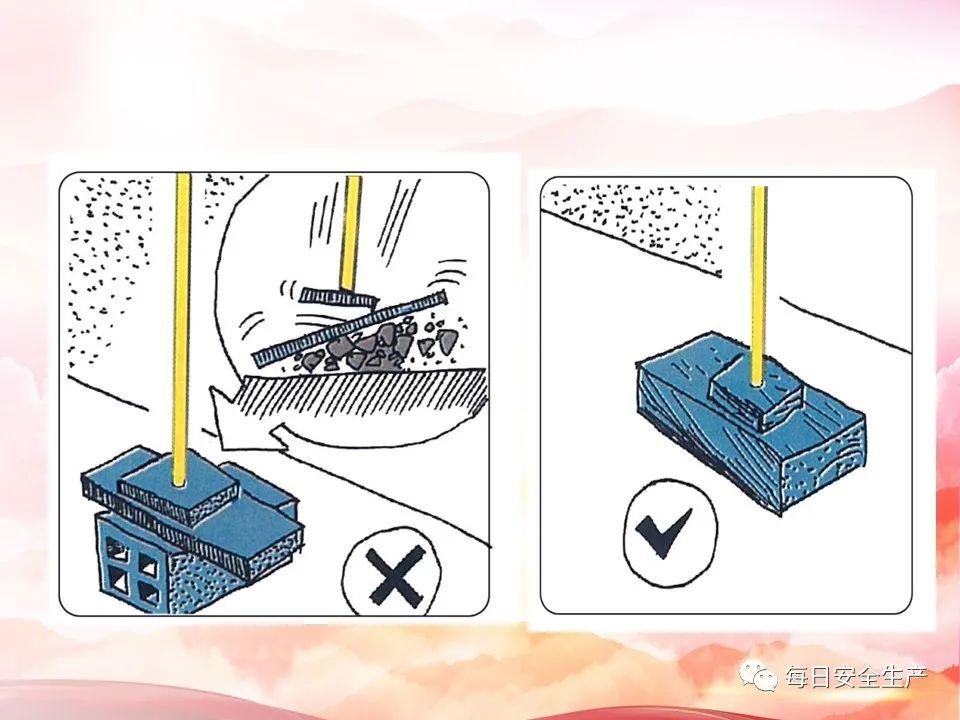 每日安全生产